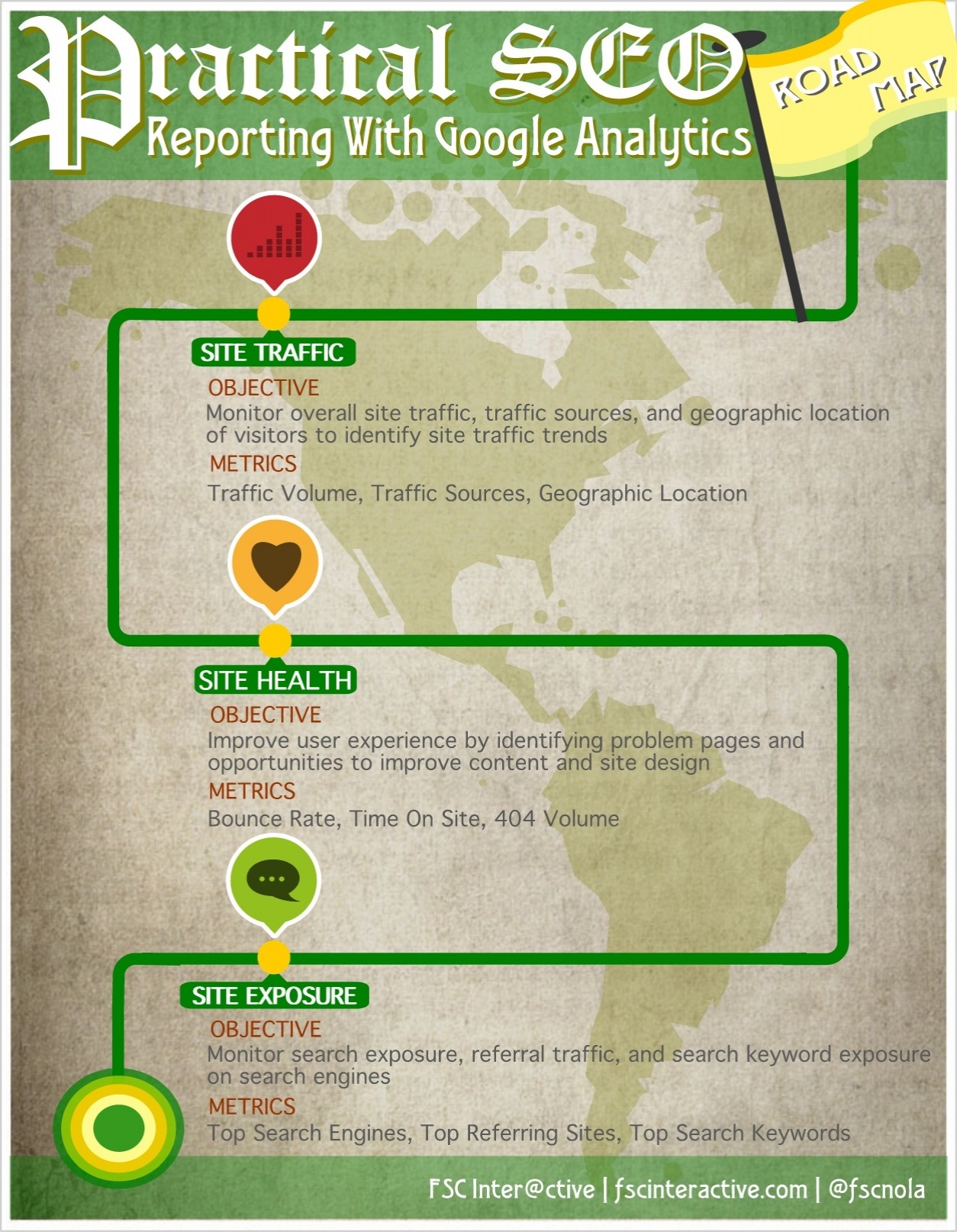 Practical SEO
Reporting With Google Analytics

ROAD MAP

SITE TRAFFIC
OBJECTIVE
Monitor overall site traffic, traffic sources, and geographic location of visitors to identify site traffic trends
METRICS
Traffic Volume, Traffic Sources, Geographic Location

SITE HEALTH
OBJECTIVE
Improve user experience by identifying problem pages and opportunities to improve content and site design
METRICS
Bounce Rate, Time On Site, 404 Volume

SITE EXPOSURE
OBJECTIVE
Monitor search exposure, referral traffic, and search keyword exposure on search engines
METRICS
Top Search Engines, Top Referring Sites, Top Search Keywords

FSC Inter@ctive | fscinteractive.com | @fscnola